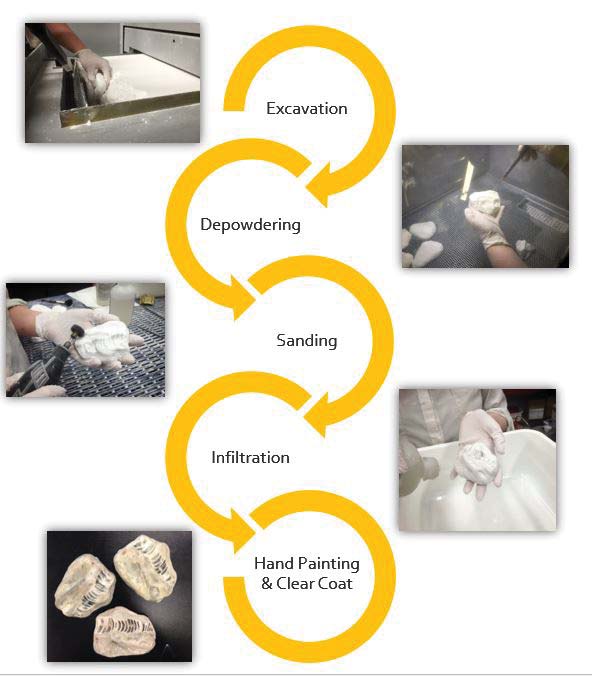 Excavation

Depowdering

Sanding

Infiltration

Hand Painting & Clear Coat